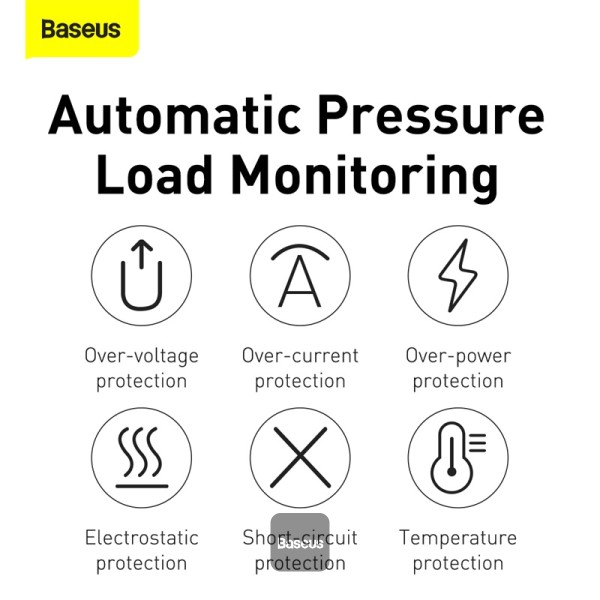 Baseus

Automatic Pressure Load Monitoring

Over-voltage protection

Over-current protection

Over-power protection

Electrostatic protection

Short-circuit protection

Baseus

Temperature protection